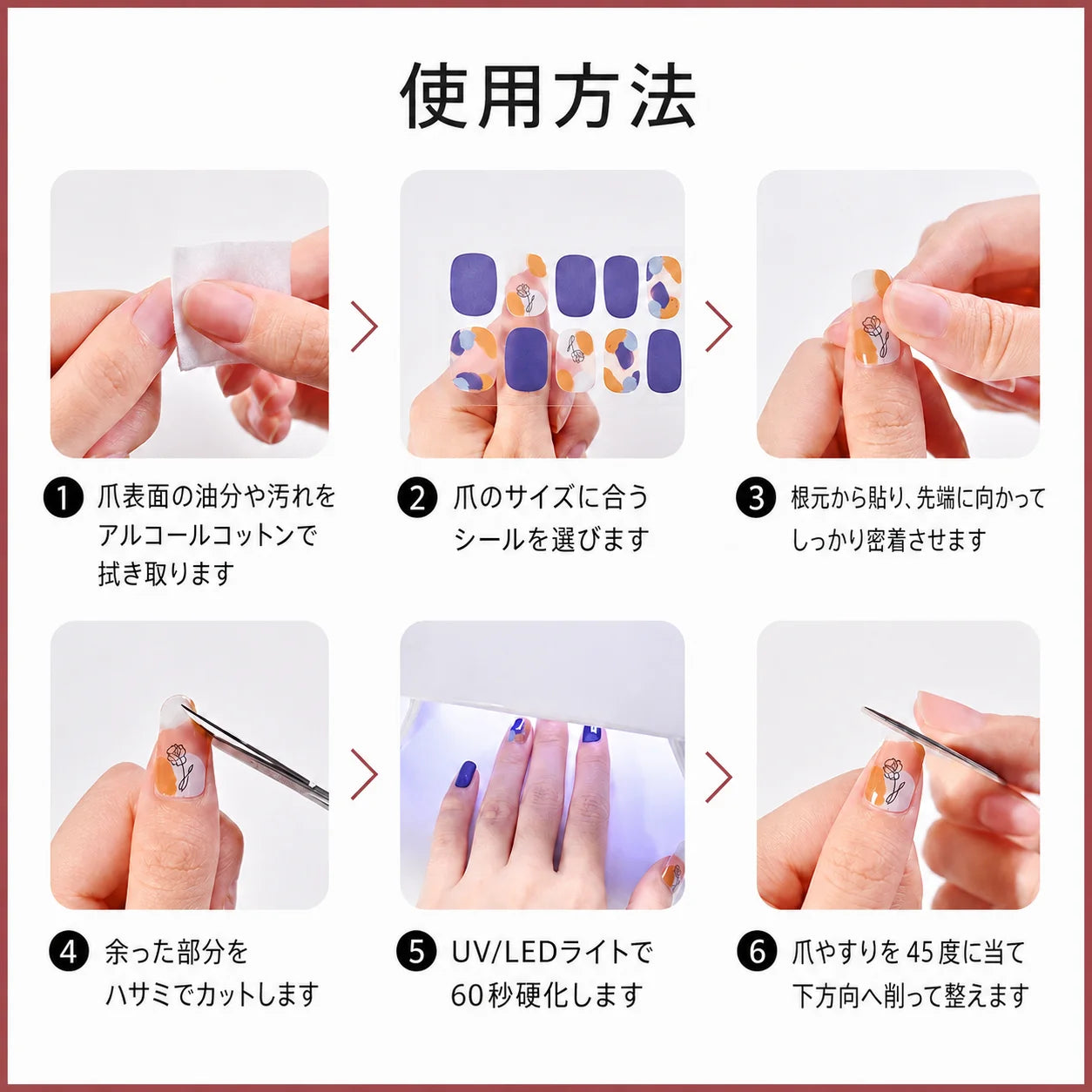 使用方法

1 爪表面の油分や汚れをアルコールコットンで拭き取ります

2 爪のサイズに合うシールを選びます

3 根元から貼り、先端に向かってしっかり密着させます

4 余った部分をハサミでカットします

5 UV/LEDライトで60秒硬化します

6 爪やすりを45度に当て下方向へ削って整えます